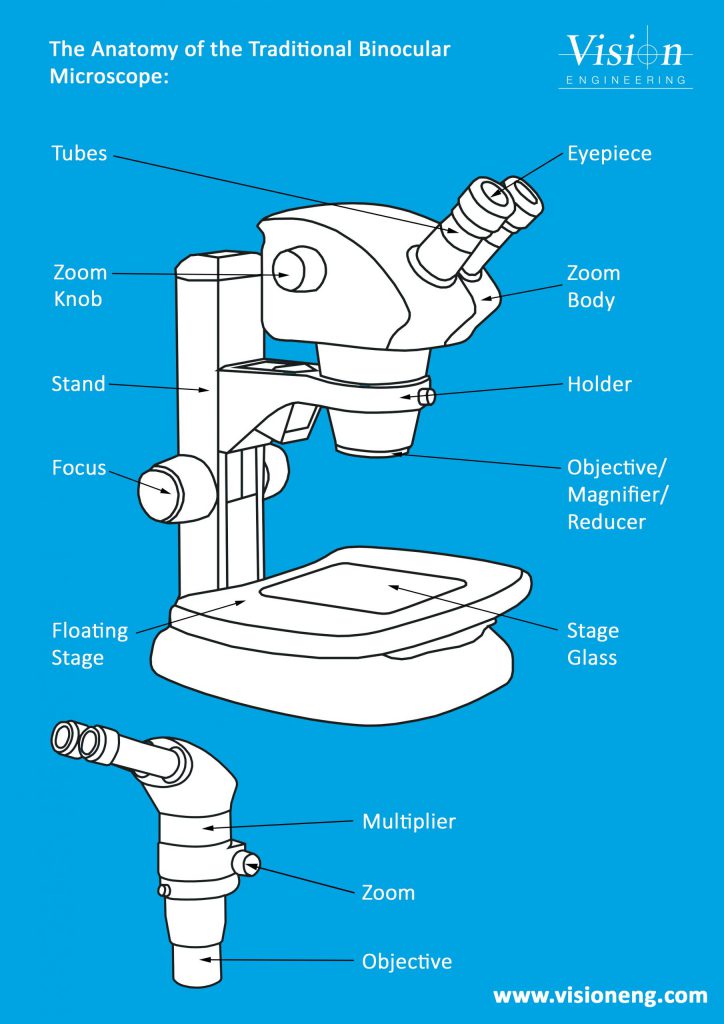 The Anatomy of the Traditional Binocular Microscope:

Vision ENGINEERING

Tubes

Eyepiece

Zoom Knob

Zoom Body

Stand

Holder

Focus

Objective/ Magnifier/ Reducer

Floating Stage

Stage Glass

Multiplier

Zoom

Objective

www.visioneng.com