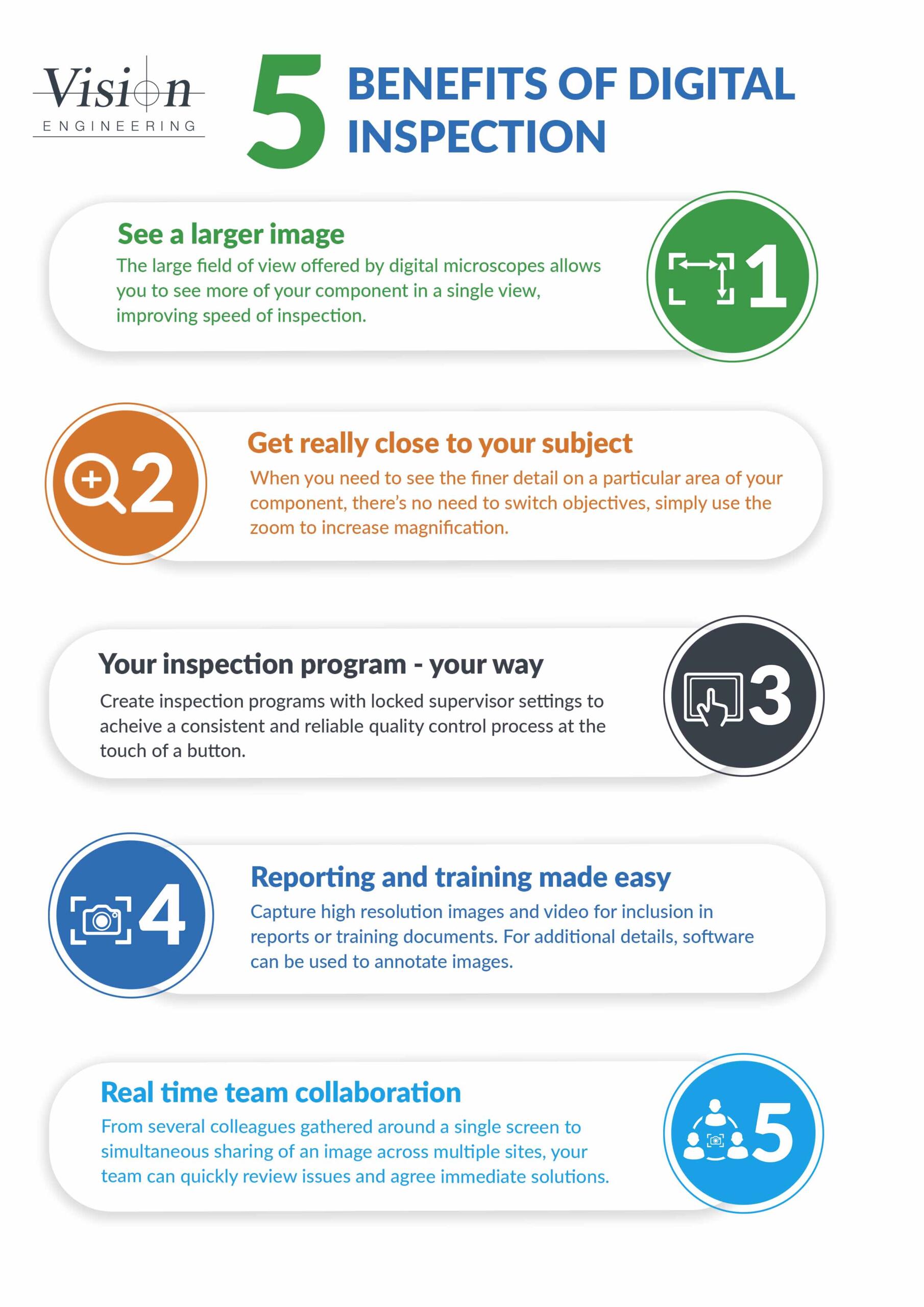 Vision
ENGINEERING

5 BENEFITS OF DIGITAL INSPECTION

See a larger image
The large field of view offered by digital microscopes allows you to see more of your component in a single view, improving speed of inspection.

1

2

Get really close to your subject
When you need to see the finer detail on a particular area of your component, there's no need to switch objectives, simply use the zoom to increase magnification.

Your inspection program - your way
Create inspection programs with locked supervisor settings to acheive a consistent and reliable quality control process at the touch of a button.

3

4

Reporting and training made easy
Capture high resolution images and video for inclusion in reports or training documents. For additional details, software can be used to annotate images.

Real time team collaboration
From several colleagues gathered around a single screen to simultaneous sharing of an image across multiple sites, your team can quickly review issues and agree immediate solutions.

5